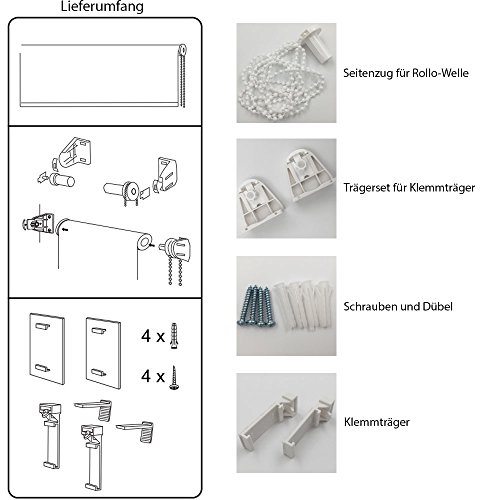 Lieferumfang

4 x

4 x

Seitenzug für Rollo-Welle

Trägerset für Klemmträger

Schrauben und Dübel

Klemmträger