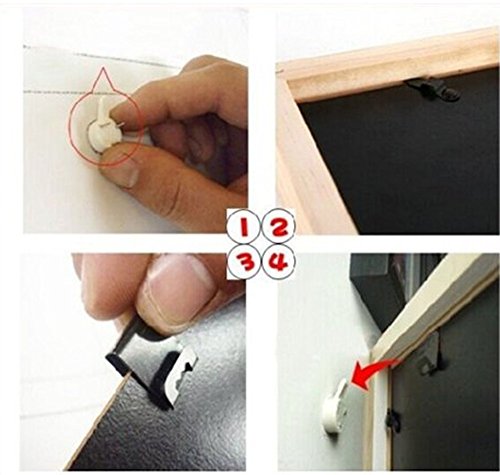 1 2
3 4