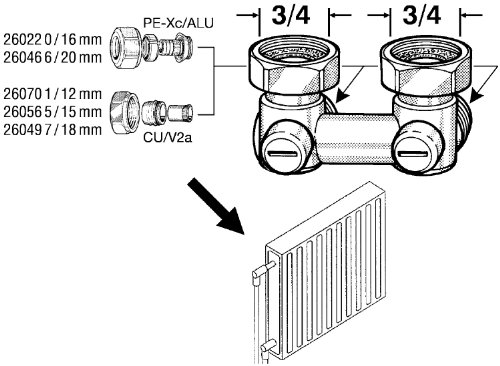 PE-Xc/ALU
26022 0 / 16 mm
26046 6 / 20 mm

26070 1 / 12 mm
26056 5 / 15 mm
26049 7 / 18 mm
CU/V2a

3/4
3/4