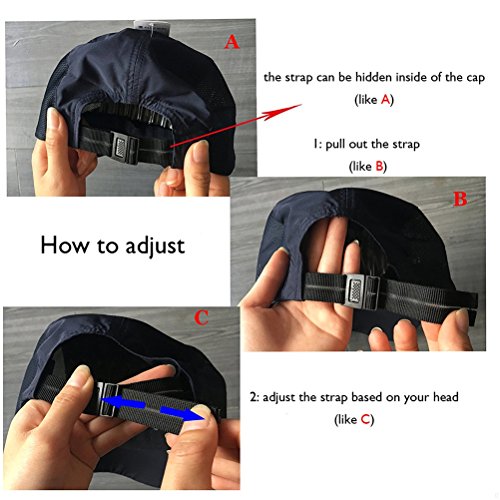 A

the strap can be hidden inside of the cap
(like A)

1: pull out the strap
(like B)

B

How to adjust

C

2: adjust the strap based on your head
(like C)