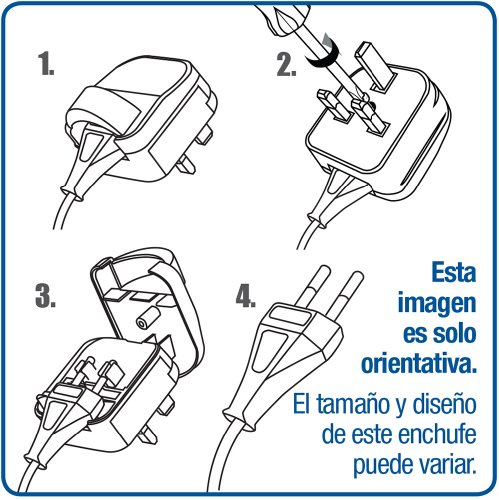 1.

2.

3.

4.

Esta imagen es solo orientativa.

El tamaño y diseño de este enchufe puede variar.