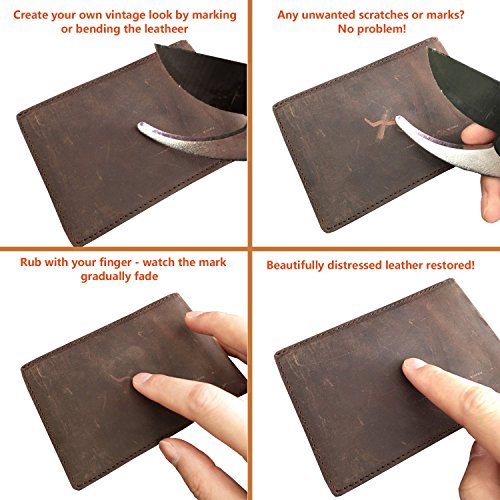 Create your own vintage look by marking or bending the leatheer

Any unwanted scratches or marks? No problem!

Rub with your finger - watch the mark gradually fade

Beautifully distressed leather restored!