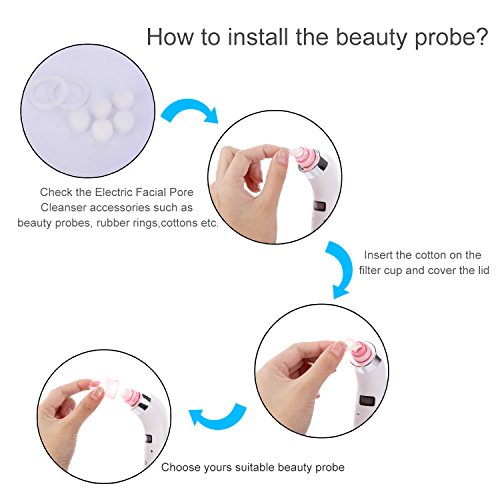 How to install the beauty probe?

Check the Electric Facial Pore Cleanser accessories such as beauty probes, rubber rings,cottons etc.

Insert the cotton on the filter cup and cover the lid

Choose yours suitable beauty probe