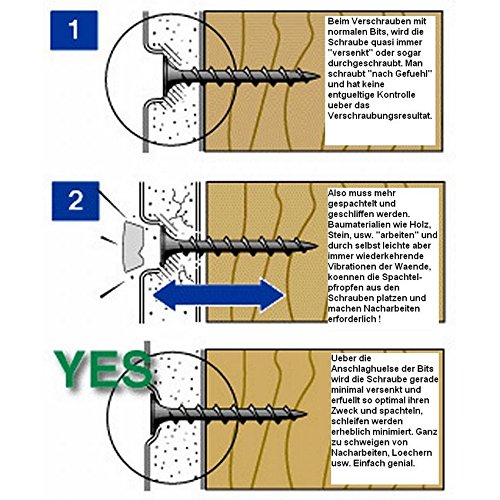 1

Beim Verschrauben mit normalen Bits, wird die Schraube quasi immer "versenkt" oder sogar durchgeschraubt. Man schraubt "nach Gefuehl" und hat keine entgueltige Kontrolle ueber das Verschraubungsresultat.

2

Also muss mehr gespachtelt und geschliffen werden. Baumaterialien wie Holz, Stein, usw. "arbeiten" und durch selbst leichte aber immer wiederkehrende Vibrationen der Waende, koennen die Spachtelpfropfen aus den Schrauben platzen und machen Nacharbeiten erforderlich !

YES

Ueber die Anschlaghuelse der Bits wird die Schraube gerade minimal versenkt und erfuellt so optimal ihren Zweck und spachteln, schleifen werden erheblich minimiert. Ganz zu schweigen von Nacharbeiten, Loechern usw. Einfach genial.