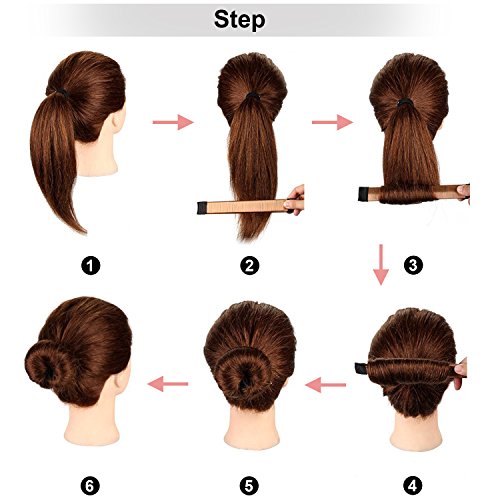 Step

1

2

3

6

5

4