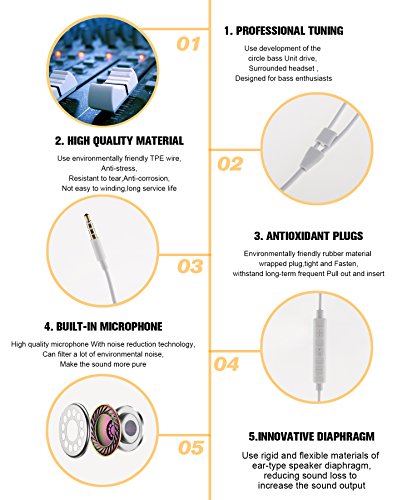 01

1. PROFESSIONAL TUNING

Use development of the circle bass Unit drive, Surrounded headset , Designed for bass enthusiasts

2. HIGH QUALITY MATERIAL

Use environmentally friendly TPE wire, Anti-stress, Resistant to tear,Anti-corrosion, Not easy to winding,long service life

02

03

3. ANTIOXIDANT PLUGS

Environmentally friendly rubber material wrapped plug,tight and Fasten, withstand long-term frequent Pull out and insert

4. BUILT-IN MICROPHONE

High quality microphone With noise reduction technology, Can filter a lot of environmental noise, Make the sound more pure

04

05

5.INNOVATIVE DIAPHRAGM

Use rigid and flexible materials of ear-type speaker diaphragm, reducing sound loss to increase the sound output