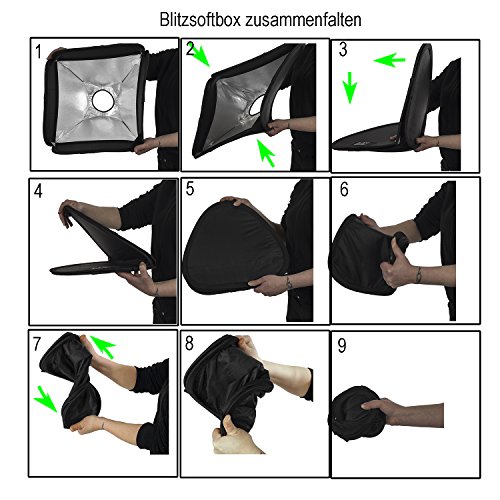 Blitzsoftbox zusammenfalten

1

2

3

4

5

6

7

8

9