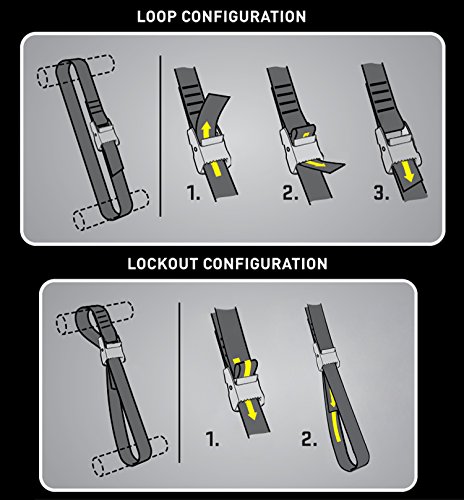 LOOP CONFIGURATION

1.

2.

3.

LOCKOUT CONFIGURATION

1.

2.