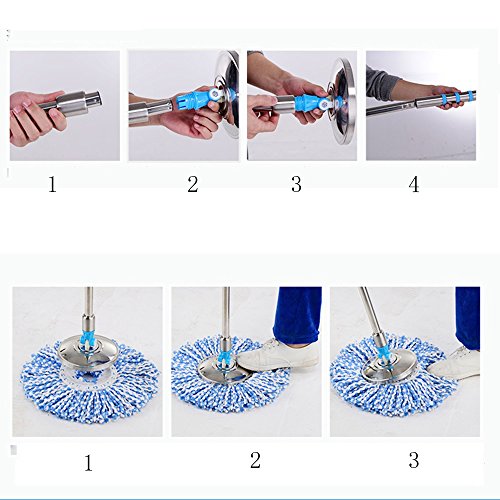 1 2 3 4

1 2 3