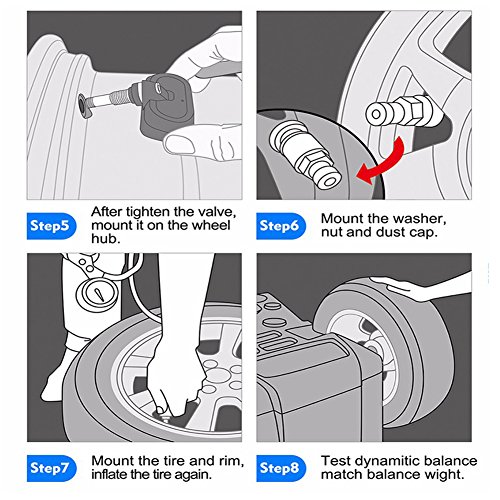 Step5
After tighten the valve, mount it on the wheel hub.

Step6
Mount the washer, nut and dust cap.

Step7
Mount the tire and rim, inflate the tire again.

Step8
Test dynamitic balance match balance wight.