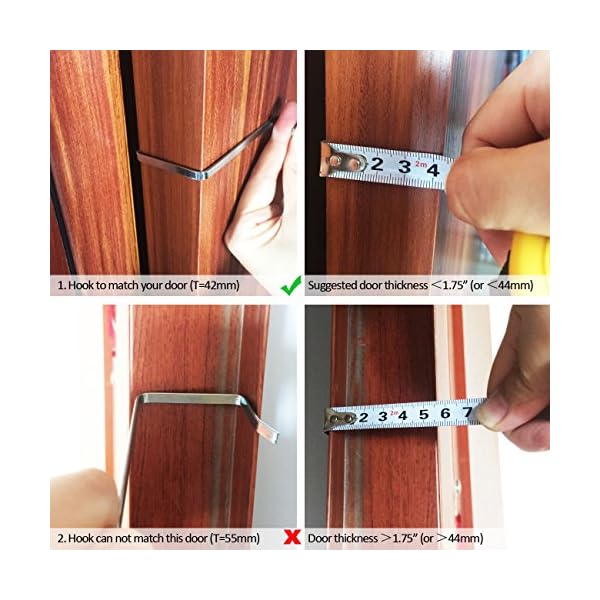 2 3 2m 4

1. Hook to match your door (T=42mm)

Suggested door thickness ＜1.75" (or ＜44mm)

2 3 2m 4 5 6 7

2. Hook can not match this door (T=55mm)

Door thickness ＞1.75" (or ＞44mm)