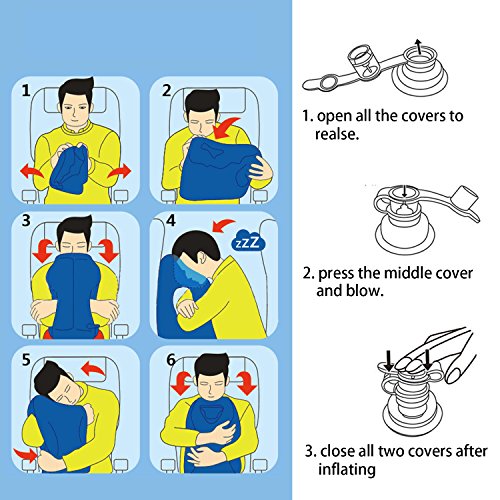 1

2

3

4

zZZ

5

6

1. open all the covers to realse.

2. press the middle cover and blow.

3. close all two covers after inflating