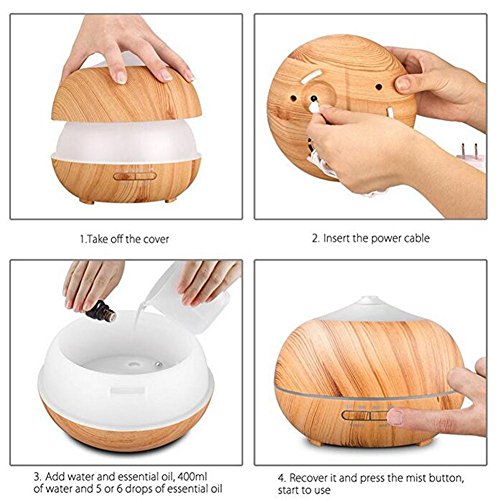 1.Take off the cover

2. Insert the power cable

3. Add water and essential oil, 400ml of water and 5 or 6 drops of essential oil

4. Recover it and press the mist button, start to use