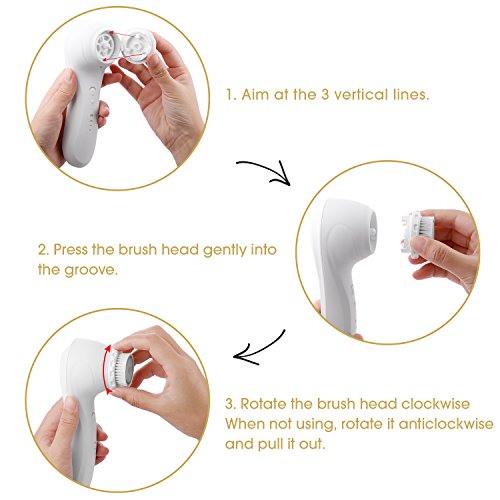 1. Aim at the 3 vertical lines.

2. Press the brush head gently into the groove.

3. Rotate the brush head clockwise When not using, rotate it anticlockwise and pull it out.