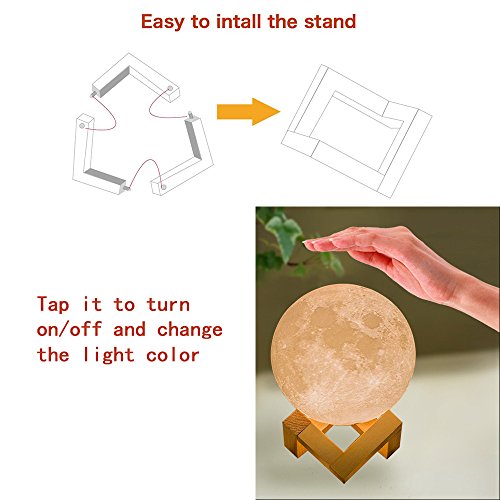 Easy to intall the stand

Tap it to turn on/off and change the light color