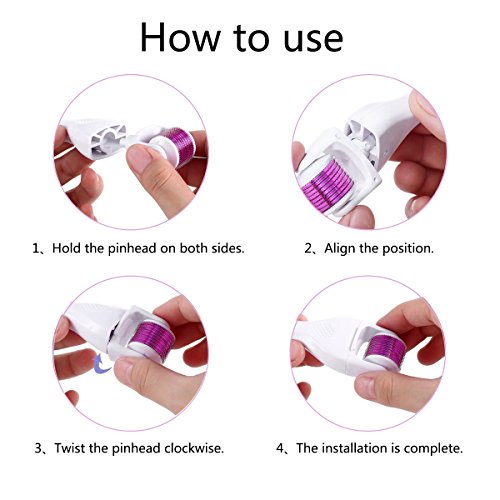 How to use

1、Hold the pinhead on both sides.

2、Align the position.

3、Twist the pinhead clockwise.

4、The installation is complete.