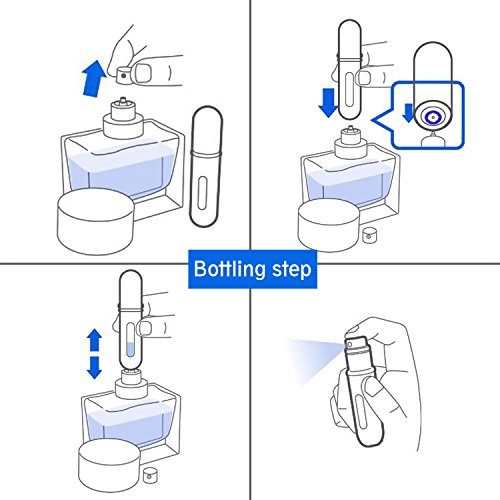 Bottling step