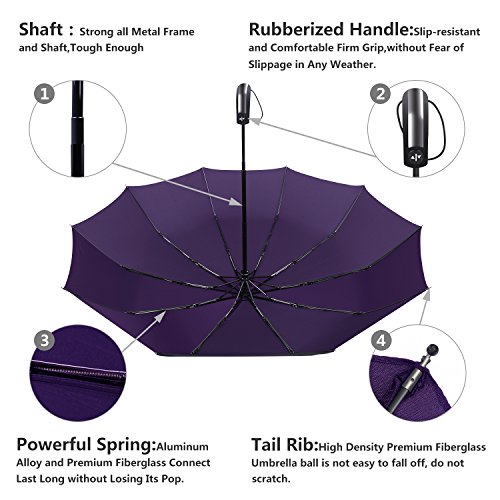 Shaft : Strong all Metal Frame and Shaft,Tough Enough

Rubberized Handle:Slip-resistant and Comfortable Firm Grip,without Fear of Slippage in Any Weather.

1

2

3

4

Powerful Spring:Aluminum Alloy and Premium Fiberglass Connect Last Long without Losing Its Pop.

Tail Rib:High Density Premium Fiberglass Umbrella ball is not easy to fall off, do not scratch.