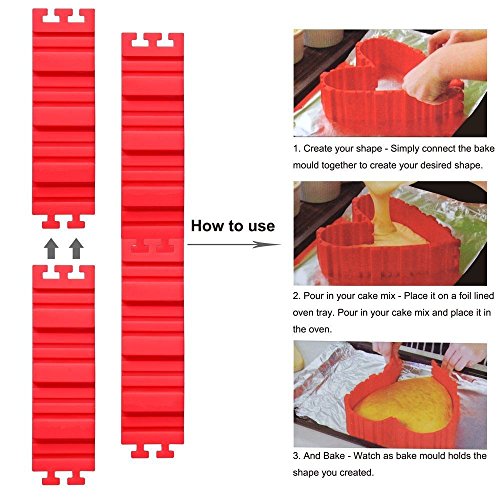 How to use

1. Create your shape - Simply connect the bake mould together to create your desired shape.

2. Pour in your cake mix - Place it on a foil lined oven tray. Pour in your cake mix and place it in the oven.

3. And Bake - Watch as bake mould holds the shape you created.