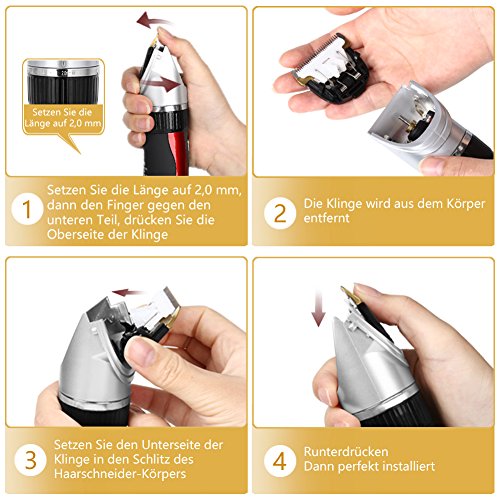 Setzen Sie die Länge auf 2,0 mm

1 Setzen Sie die Länge auf 2,0 mm, dann den Finger gegen den unteren Teil, drücken Sie die Oberseite der Klinge

2 Die Klinge wird aus dem Körper entfernt

3 Setzen Sie den Unterseite der Klinge in den Schlitz des Haarschneider-Körpers

4 Runterdrücken
Dann perfekt installiert