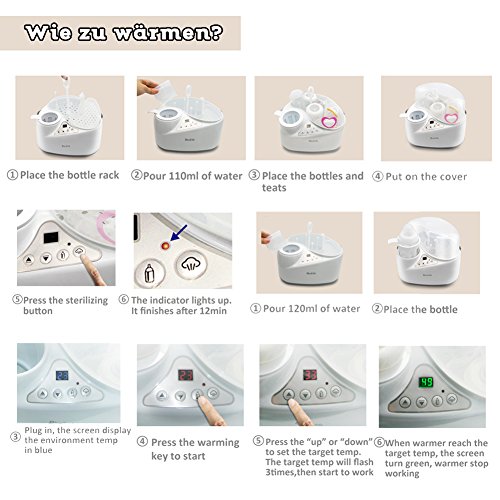 Wie zu wärmen?

① Place the bottle rack

② Pour 110ml of water

③ Place the bottles and teats

④ Put on the cover

⑤ Press the sterilizing button

⑥ The indicator lights up. It finishes after 12min

① Pour 120ml of water

② Place the bottle

26

23

33

49

③ Plug in, the screen display the environment temp in blue

④ Press the warming key to start

⑤ Press the "up" or "down" to set the target temp. The target temp will flash 3times,then start to work

⑥ When warmer reach the target temp, the screen turn green, warmer stop working