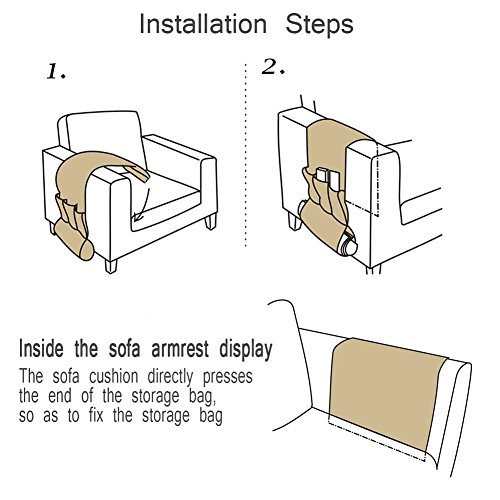 Installation Steps

1.

2.

Inside the sofa armrest display

The sofa cushion directly presses the end of the storage bag, so as to fix the storage bag