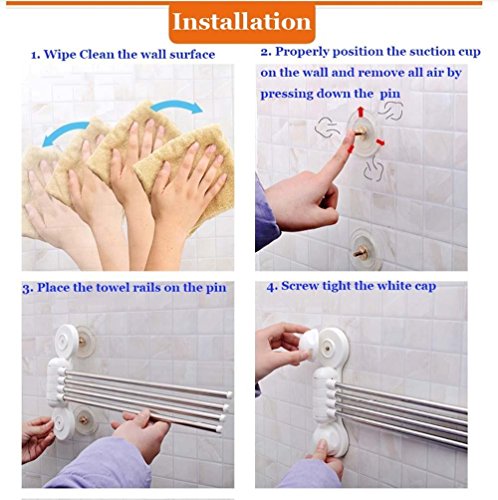 Installation

1. Wipe Clean the wall surface

2. Properly position the suction cup on the wall and remove all air by pressing down the pin

3. Place the towel rails on the pin

4. Screw tight the white cap