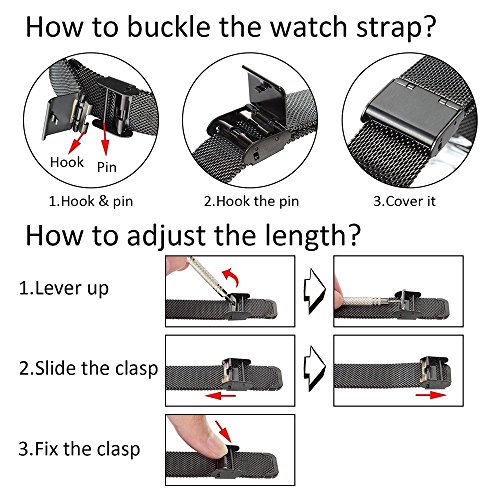 How to buckle the watch strap?

Hook

Pin

1.Hook & pin

2.Hook the pin

3.Cover it

How to adjust the length?

1.Lever up

2.Slide the clasp

3.Fix the clasp