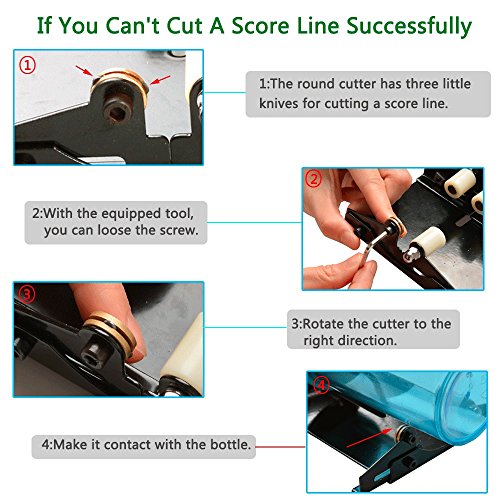 If You Can't Cut A Score Line Successfully

①

1:The round cutter has three little knives for cutting a score line.

②

2:With the equipped tool, you can loose the screw.

③

3:Rotate the cutter to the right direction.

④

4:Make it contact with the bottle.