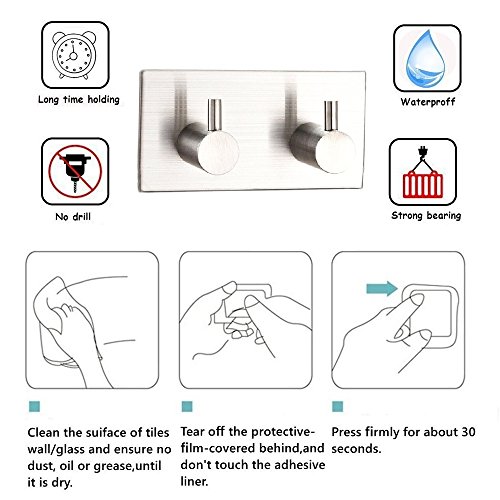 Long time holding

Waterproff

No drill

Strong bearing

Clean the suiface of tiles wall/glass and ensure no dust, oil or grease,until it is dry.

Tear off the protective-film-covered behind,and don't touch the adhesive liner.

Press firmly for about 30 seconds.