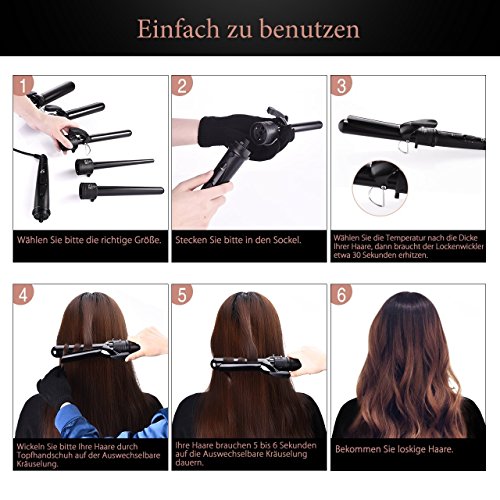 Einfach zu benutzen

1

Wählen Sie bitte die richtige Größe.

2

Stecken Sie bitte in den Sockel.

3

Wählen Sie die Temperatur nach die Dicke Ihrer Haare, dann braucht der Lockenwickler etwa 30 Sekunden erhitzen.

4

Wickeln Sie bitte Ihre Haare durch Topfhandschuh auf der Auswechselbare Kräuselung.

5

Ihre Haare brauchen 5 bis 6 Sekunden auf die Auswechselbare Kräuselung dauern.

6

Bekommen Sie loskige Haare.