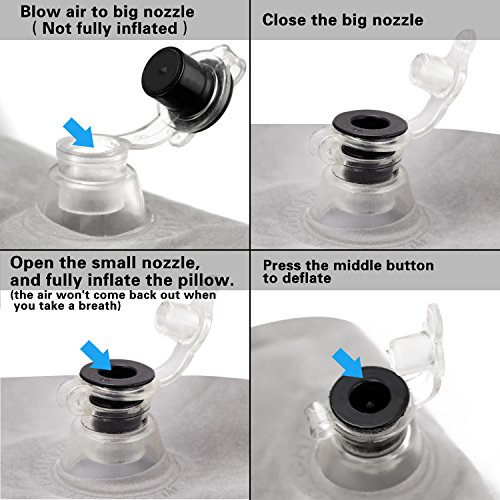 Blow air to big nozzle
( Not fully inflated )

Close the big nozzle

Open the small nozzle, and fully inflate the pillow.
(the air won't come back out when you take a breath)

Press the middle button to deflate