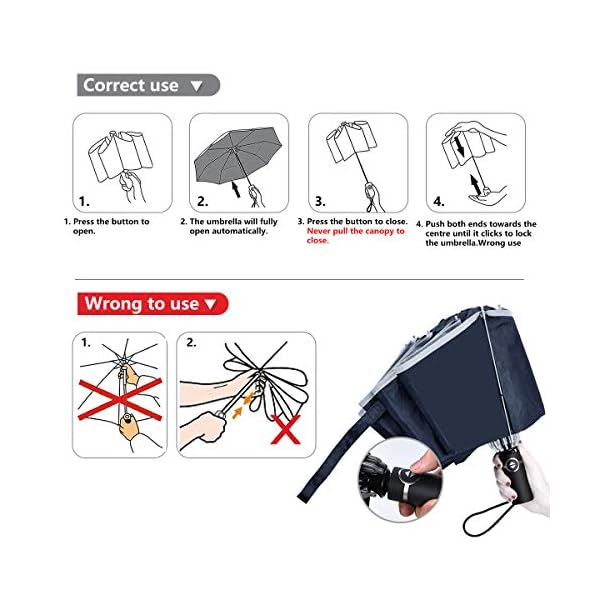 Correct use ▼

1.

2.

3.

4.

1. Press the button to open.

2. The umbrella will fully open automatically.

3. Press the button to close. Never pull the canopy to close.

4. Push both ends towards the centre until it clicks to lock the umbrella.Wrong use

Wrong to use ▼

1.

2.