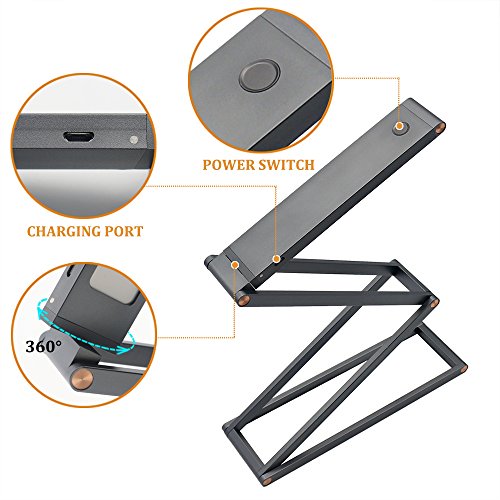 POWER SWITCH

CHARGING PORT

360°