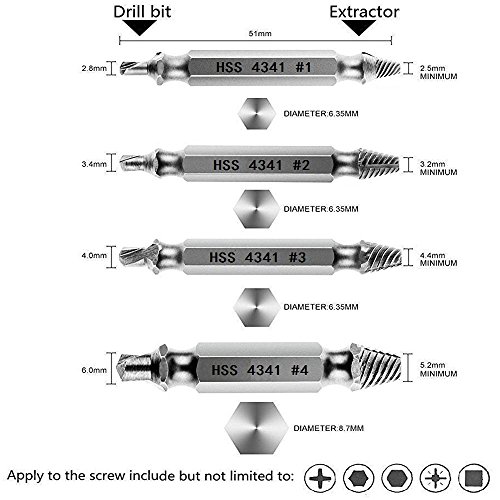 Drill bit

Extractor

51mm

2.8mm

HSS 4341 #1

2.5mm MINIMUM

DIAMETER:6.35MM

3.4mm

HSS 4341 #2

3.2mm MINIMUM

DIAMETER:6.35MM

4.0mm

HSS 4341 #3

4.4mm MINIMUM

DIAMETER:6.35MM

6.0mm

HSS 4341 #4

5.2mm MINIMUM

DIAMETER:8.7MM

Apply to the screw include but not limited to: