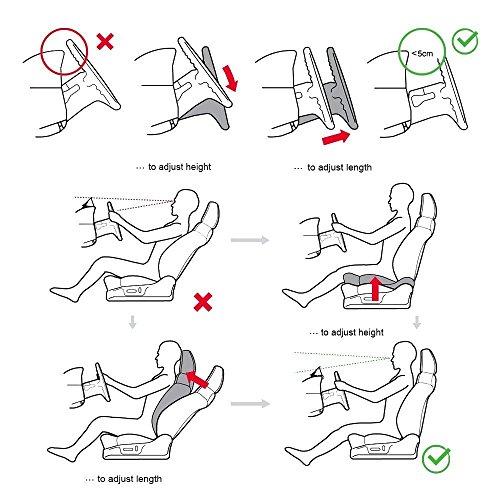 <5cm

... to adjust height

... to adjust length

... to adjust height

... to adjust length