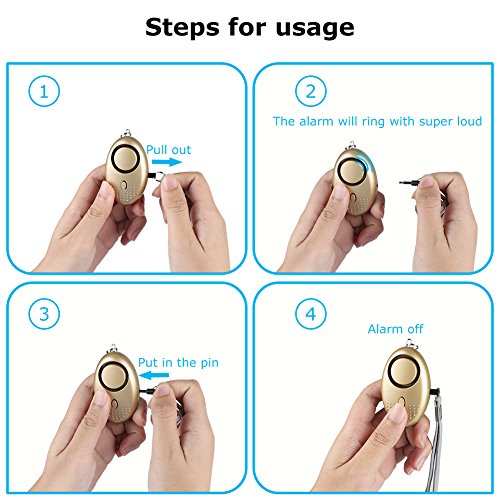 Steps for usage

1

Pull out

2

The alarm will ring with super loud

3

Put in the pin

4

Alarm off