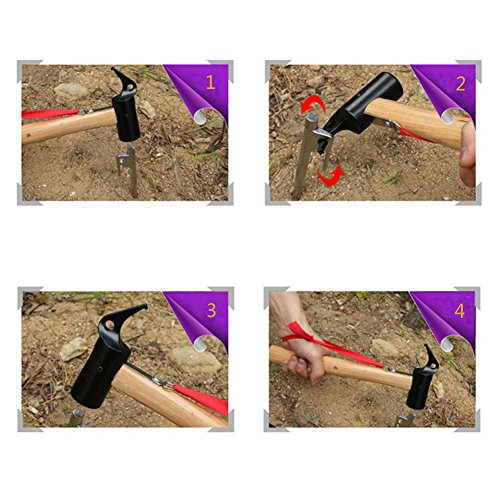 1

2

3

4