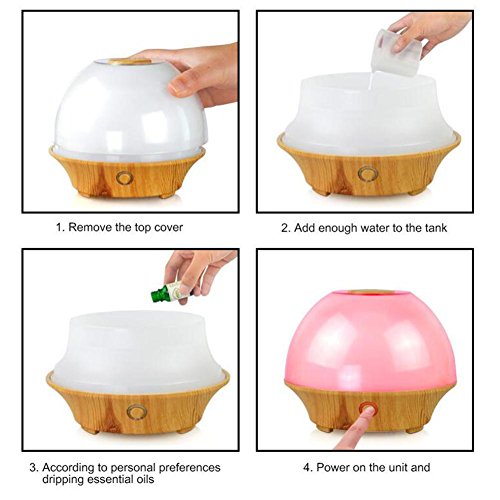 1. Remove the top cover

2. Add enough water to the tank

3. According to personal preferences dripping essential oils

4. Power on the unit and