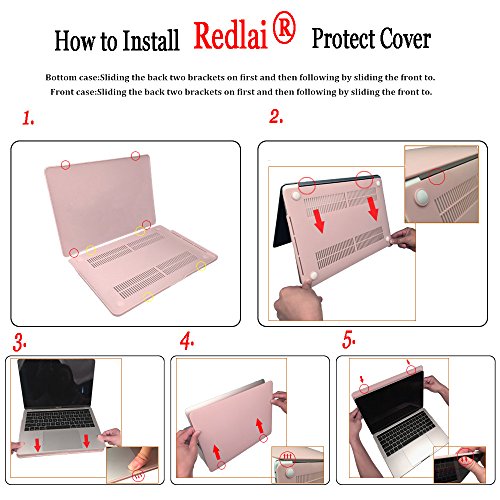 How to Install Redlai® Protect Cover

Bottom case:Sliding the back two brackets on first and then following by sliding the front to.
Front case:Sliding the back two brackets on first and then following by sliding the front to.

1.

2.

3.

4.

5.