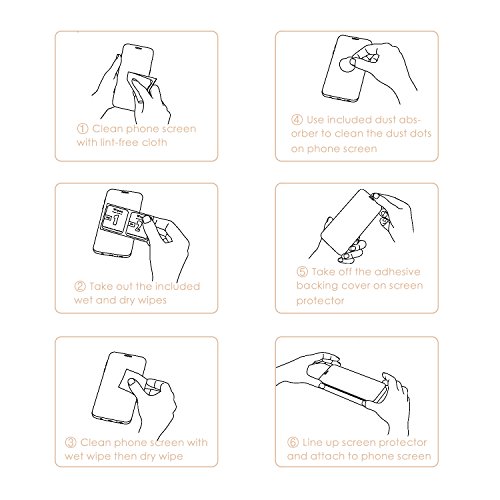 ① Clean phone screen with lint-free cloth

② Take out the included wet and dry wipes

1

2

③ Clean phone screen with wet wipe then dry wipe

④ Use included dust absorber to clean the dust dots on phone screen

⑤ Take off the adhesive backing cover on screen protector

⑥ Line up screen protector and attach to phone screen