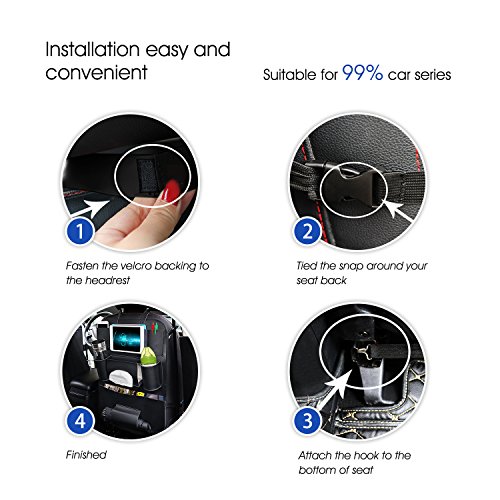 Installation easy and convenient

Suitable for 99% car series

1

Fasten the velcro backing to the headrest

2

Tied the snap around your seat back

4

Finished

3

Attach the hook to the bottom of seat