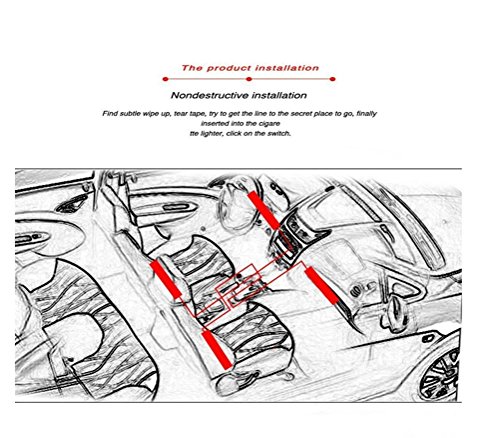 The product installation

Nondestructive installation

Find subtle wipe up, tear tape, try to get the line to the secret place to go, finally inserted into the cigare tte lighter, click on the switch.