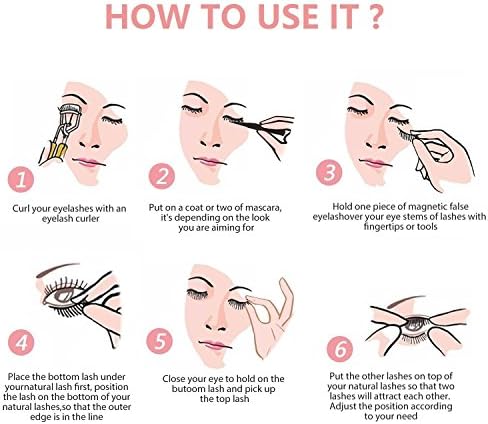 HOW TO USE IT ?

1

Curl your eyelashes with an eyelash curler

2

Put on a coat or two of mascara, it's depending on the look you are aiming for

3

Hold one piece of magnetic false eyelashover your eye stems of lashes with fingertips or tools

4

Place the bottom lash under yournatural lash first, position the lash on the bottom of your natural lashes,so that the outer edge is in the line

5

Close your eye to hold on the butoom lash and pick up the top lash

6

Put the other lashes on top of your natural lashes so that two lashes will attract each other. Adjust the position according to your need