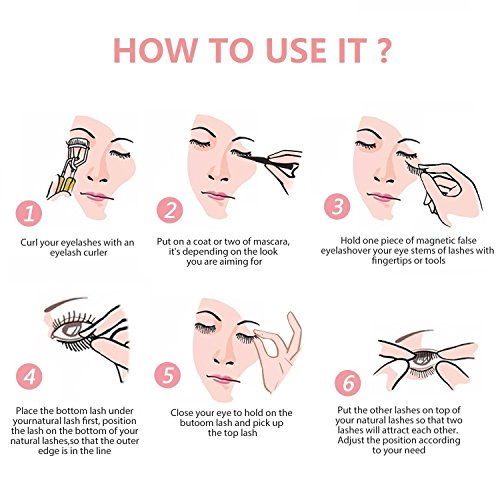 HOW TO USE IT ?

1
Curl your eyelashes with an eyelash curler

2
Put on a coat or two of mascara, it's depending on the look you are aiming for

3
Hold one piece of magnetic false eyelashover your eye stems of lashes with fingertips or tools

4
Place the bottom lash under yournatural lash first, position the lash on the bottom of your natural lashes,so that the outer edge is in the line

5
Close your eye to hold on the butoom lash and pick up the top lash

6
Put the other lashes on top of your natural lashes so that two lashes will attract each other. Adjust the position according to your need