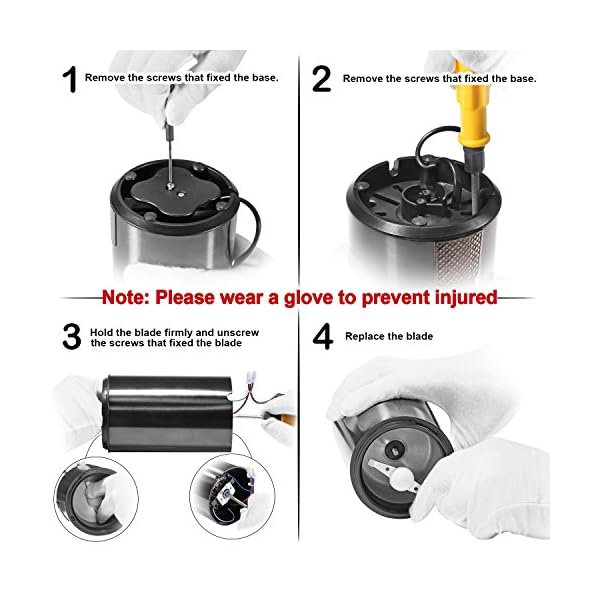 1 Remove the screws that fixed the base.

2 Remove the screws that fixed the base.

Note: Please wear a glove to prevent injured

3 Hold the blade firmly and unscrew the screws that fixed the blade

4 Replace the blade