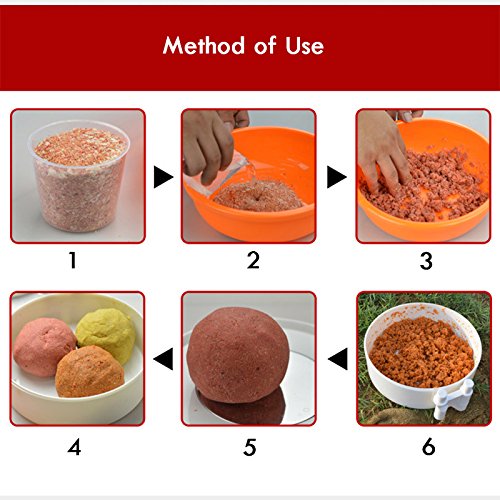 Method of Use

1

2

3

4

5

6