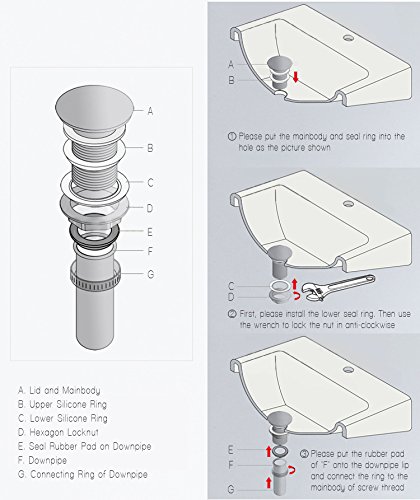 A
B
C
D
E
F
G

A. Lid and Mainbody
B. Upper Silicone Ring
C. Lower Silicone Ring
D. Hexagon Locknut
E. Seal Rubber Pad on Downpipe
F. Downpipe
G. Connecting Ring of Downpipe

A
B

① Please put the mainbody and seal ring into the hole as the picture shown

C
D

② First, please install the lower seal ring. Then use the wrench to lock the nut in anti-clockwise

E
F
G

③ Please put the rubber pad of "F" onto the downpipe lip and connect the ring to the mainbody of screw thread