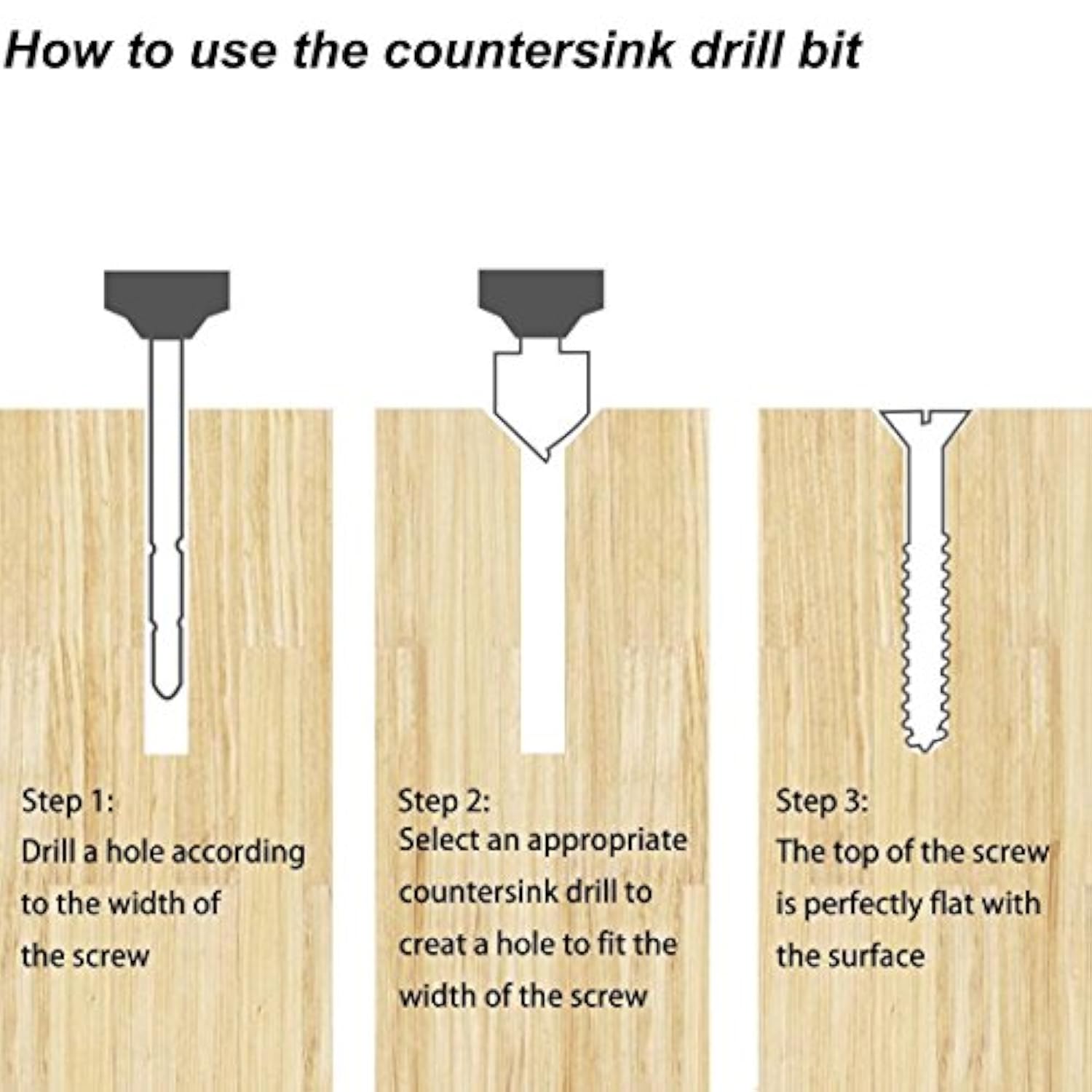 How to use the countersink drill bit

Step 1:
Drill a hole according to the width of the screw

Step 2:
Select an appropriate countersink drill to creat a hole to fit the width of the screw

Step 3:
The top of the screw is perfectly flat with the surface