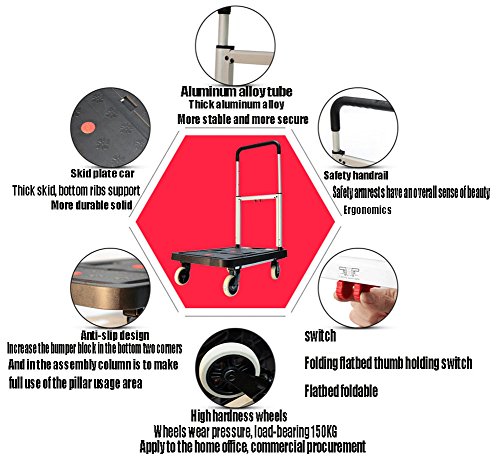 Aluminum alloy tube
Thick aluminum alloy
More stable and more secure

Skid plate car
Thick skid, bottom ribs support
More durable solid

Safety handrail
Safety armrests have an overall sense of beauty
Ergonomics

Anti-slip design
Increase the bumper block in the bottom two corners
And in the assembly column is to make full use of the pillar usage area

switch
Folding flatbed thumb holding switch
Flatbed foldable

High hardness wheels
Wheels wear pressure, load-bearing 150KG
Apply to the home office, commercial procurement